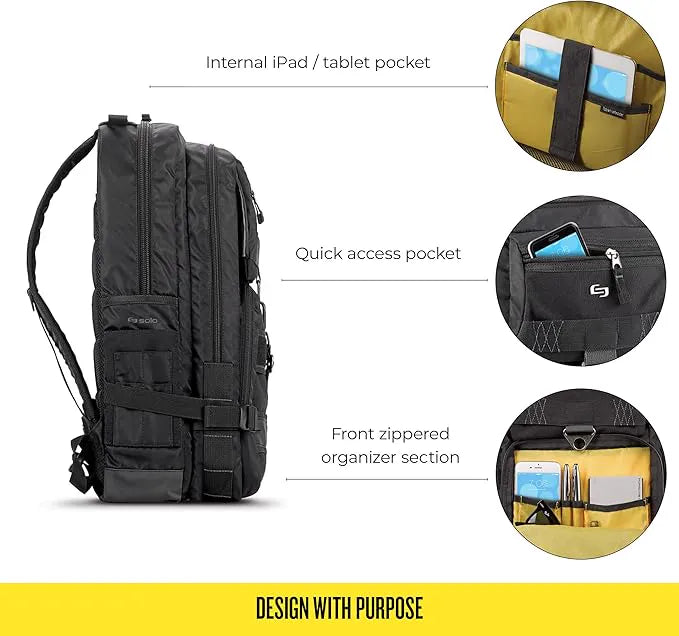 Internal iPad / tablet pocket

Quick access pocket

Front zippered organizer section

solo

DESIGN WITH PURPOSE