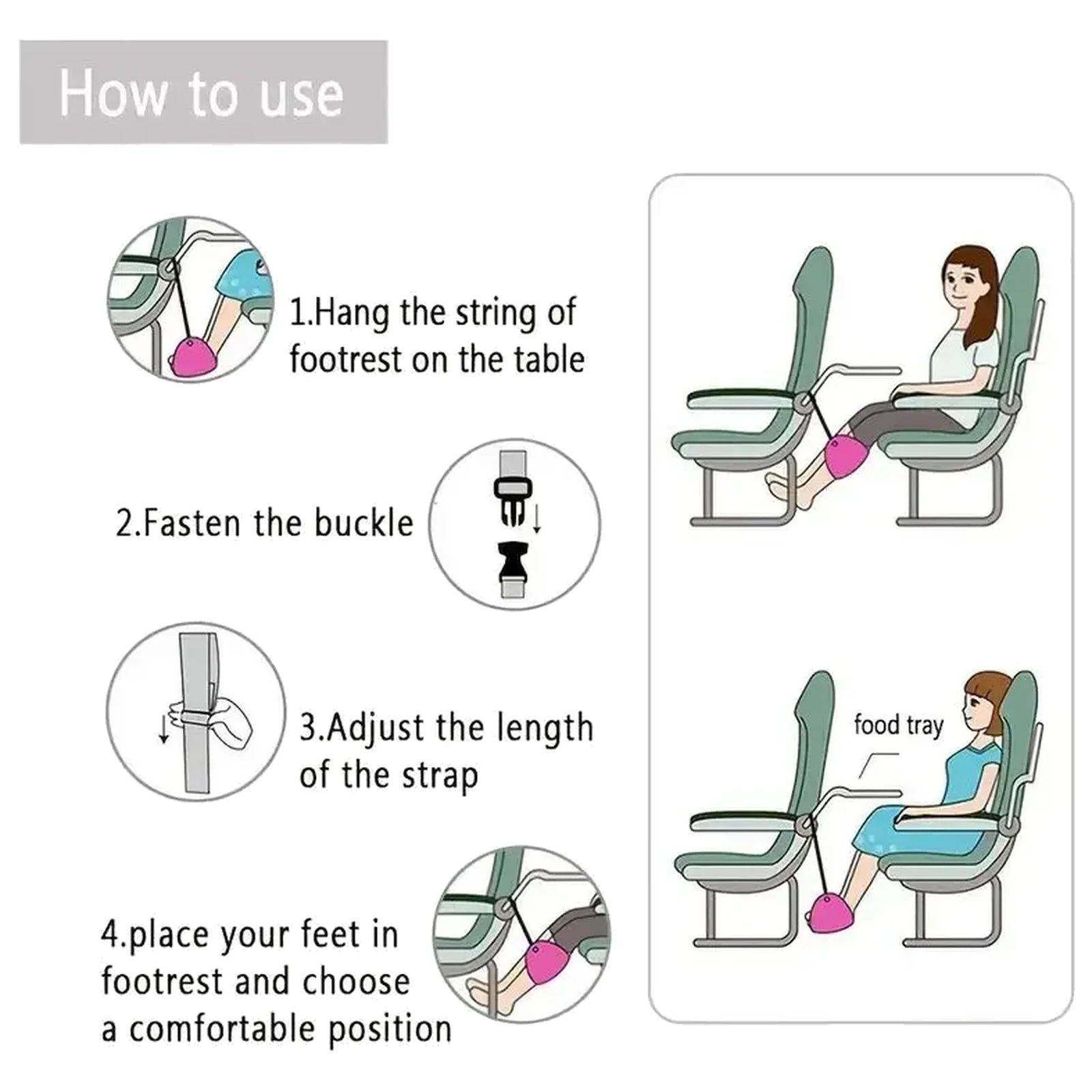 How to use

1.Hang the string of footrest on the table

2.Fasten the buckle

3.Adjust the length of the strap

4.place your feet in footrest and choose a comfortable position

food tray